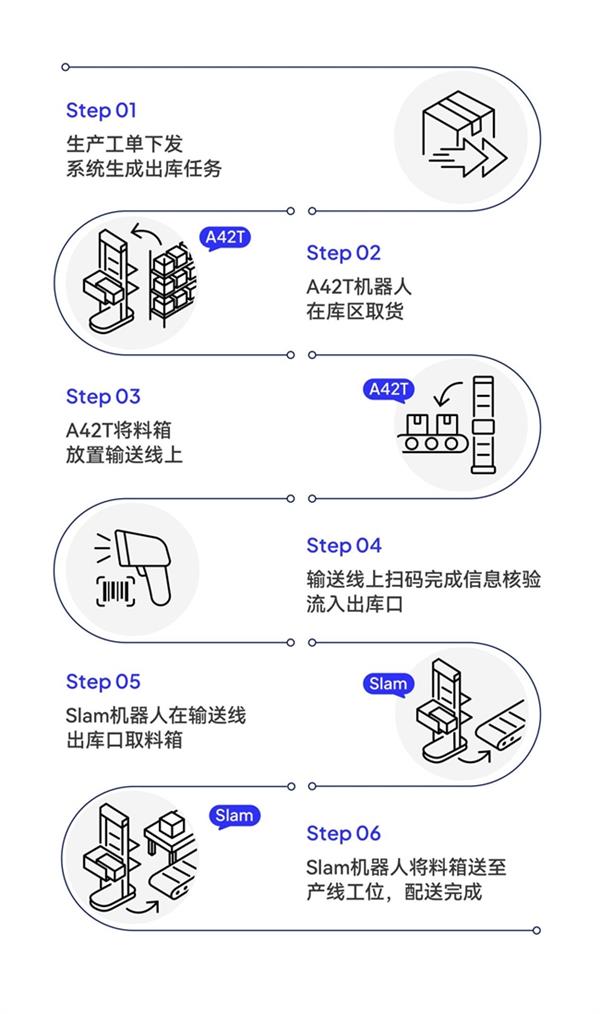 Step 01
生产工单下发
系统生成出库任务

A42T

Step 02
A42T机器人
在库区取货

Step 03
A42T将料箱
放置输送线上

A42T

Step 04
输送线上扫码完成信息核验
流入出库口

Step 05
Slam机器人在输送线
出库口取料箱

Slam

Slam

Step 06
Slam机器人将料箱送至
产线工位，配送完成